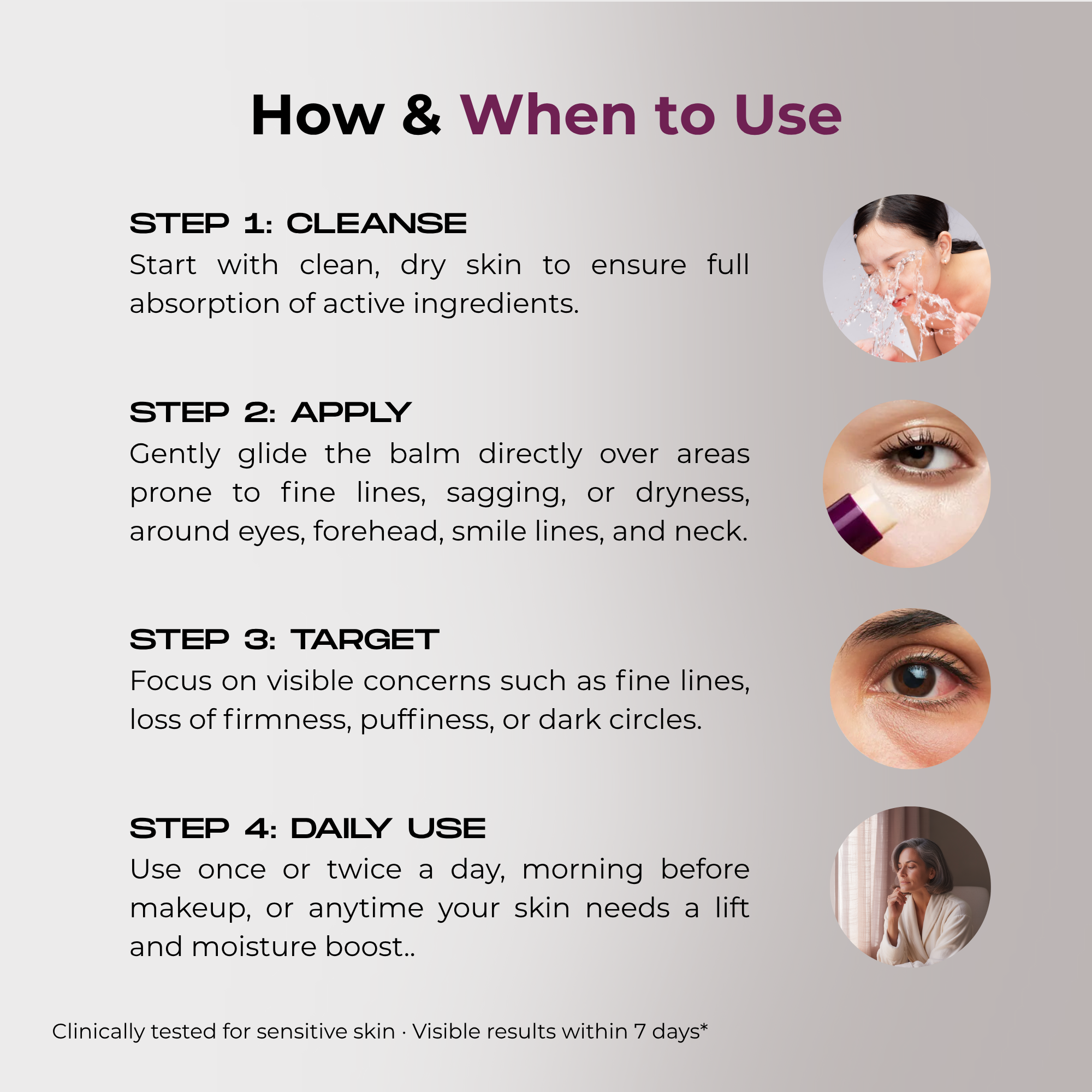 How & When to Use

STEP 1: CLEANSE
Start with clean, dry skin to ensure full absorption of active ingredients.

STEP 2: APPLY
Gently glide the balm directly over areas prone to fine lines, sagging, or dryness, around eyes, forehead, smile lines, and neck.

STEP 3: TARGET
Focus on visible concerns such as fine lines, loss of firmness, puffiness, or dark circles.

STEP 4: DAILY USE
Use once or twice a day, morning before makeup, or anytime your skin needs a lift and moisture boost..

Clinically tested for sensitive skin · Visible results within 7 days*